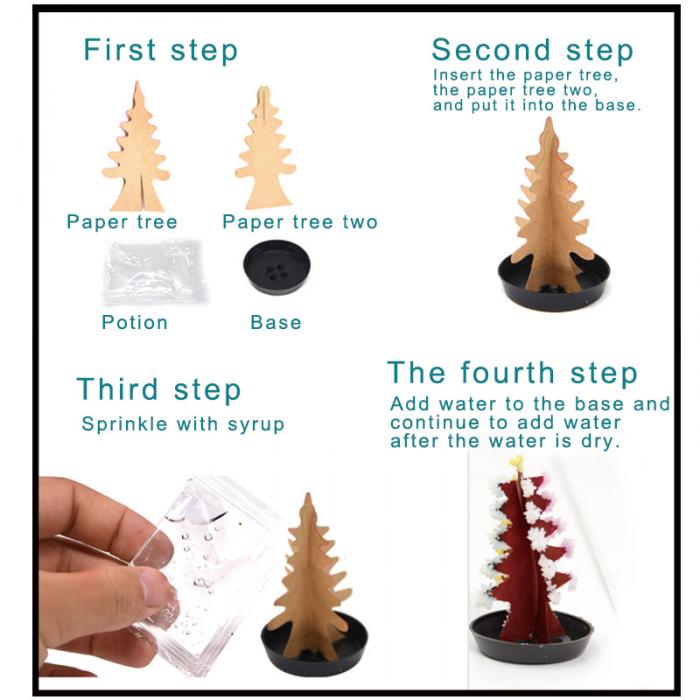 First step

Paper tree

Paper tree two

Potion

Base

Second step
Insert the paper tree, the paper tree two, and put it into the base.

Third step
Sprinkle with syrup

The fourth step
Add water to the base and continue to add water after the water is dry.